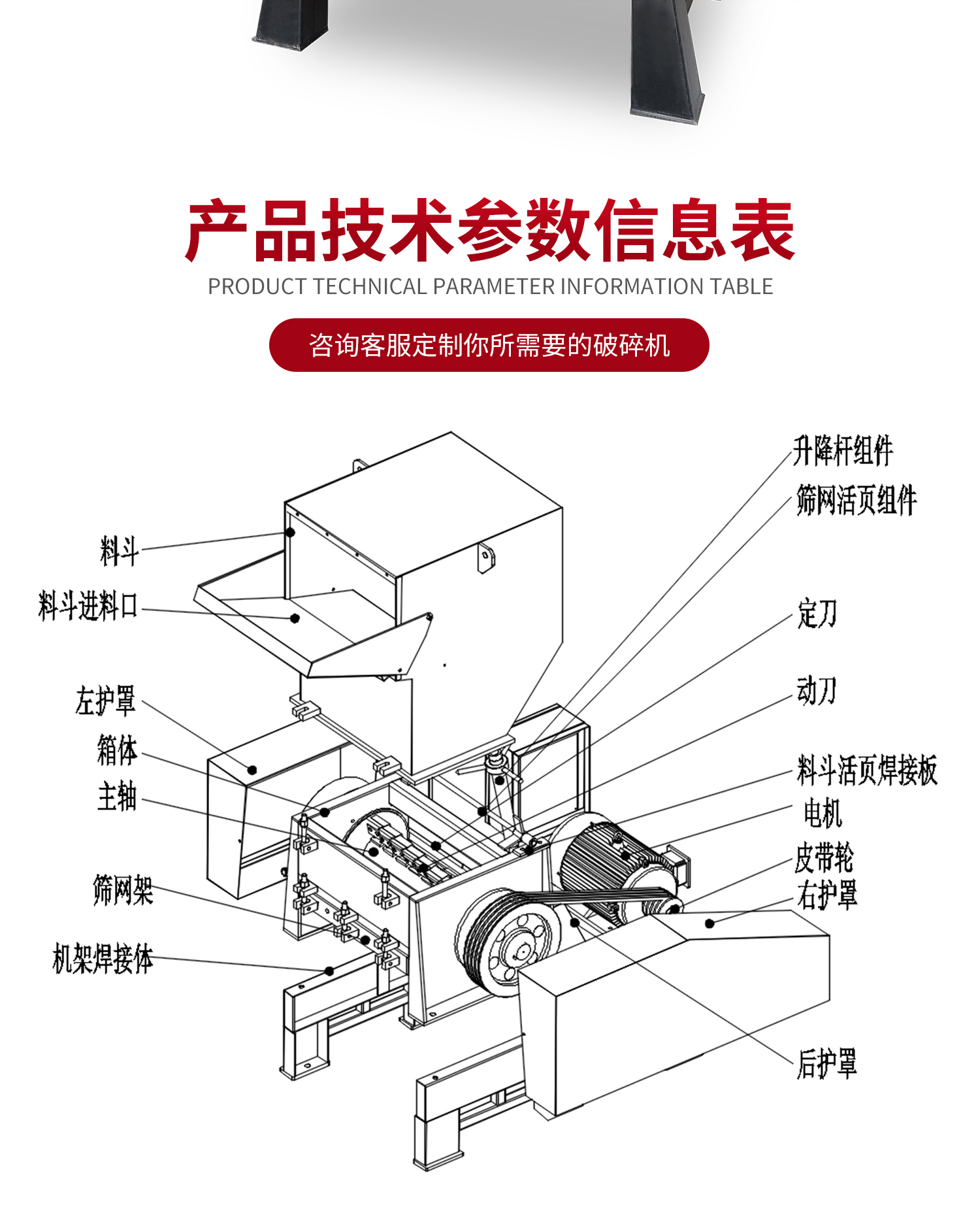 产品技术参数信息表

PRODUCT TECHNICAL PARAMETER INFORMATION TABLE

咨询客服定制你所需要的破碎机

料斗

料斗进料口

左护罩

箱体

主轴

筛网架

机架焊接体

升降杆组件

筛网活页组件

定刀

动刀

料斗活页焊接板

电机

皮带轮

右护罩

后护罩